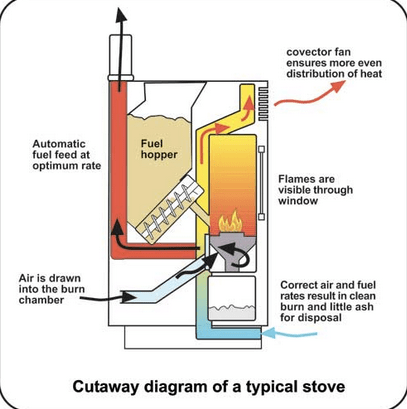 covector fan ensures more even distribution of heat

Automatic fuel feed at optimum rate

Fuel hopper

Flames are visible through window

Air is drawn into the burn chamber

Correct air and fuel rates result in clean burn and little ash for disposal

Cutaway diagram of a typical stove